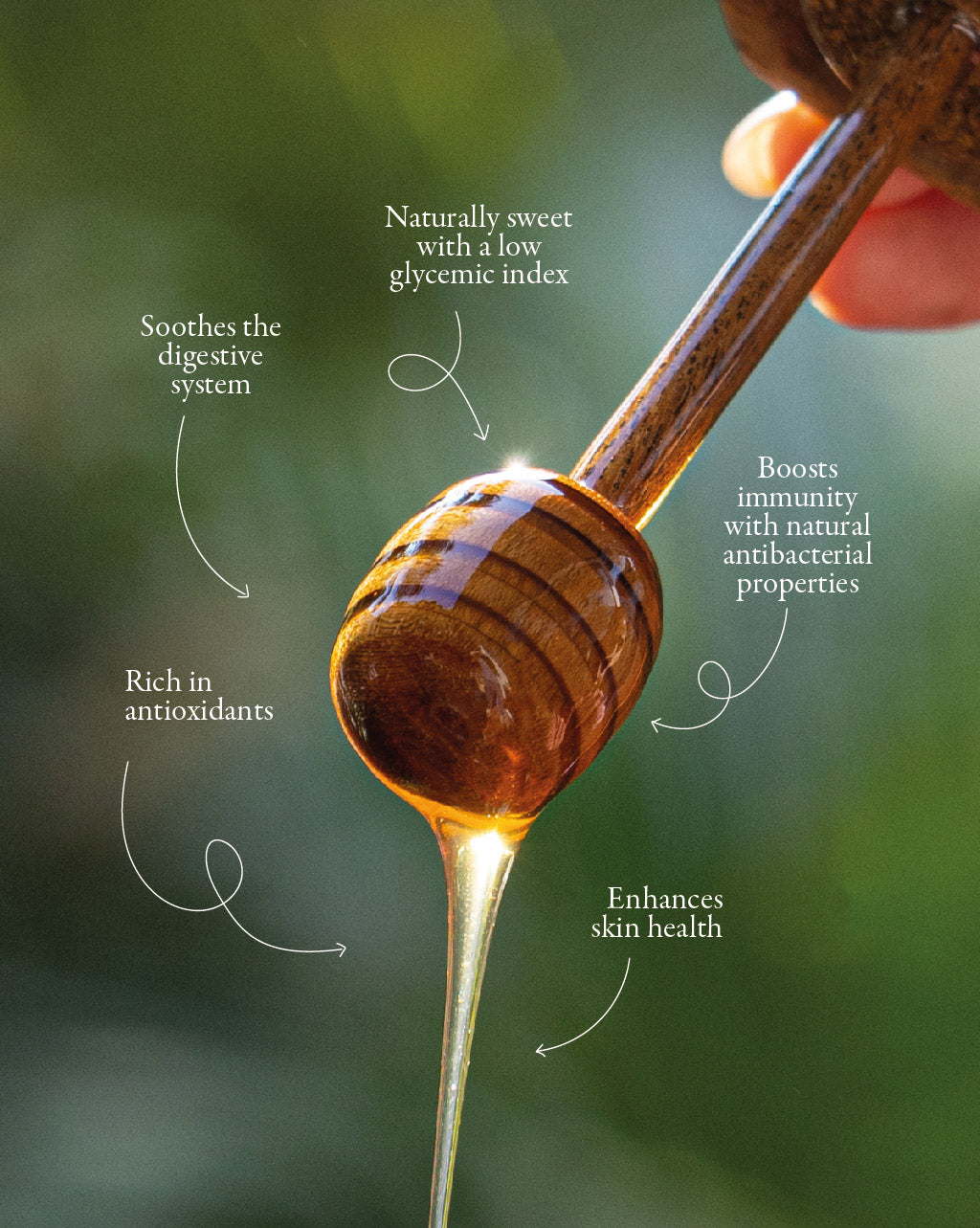 Naturally sweet with a low glycemic index

Soothes the digestive system

Boosts immunity with natural antibacterial properties

Rich in antioxidants

Enhances skin health