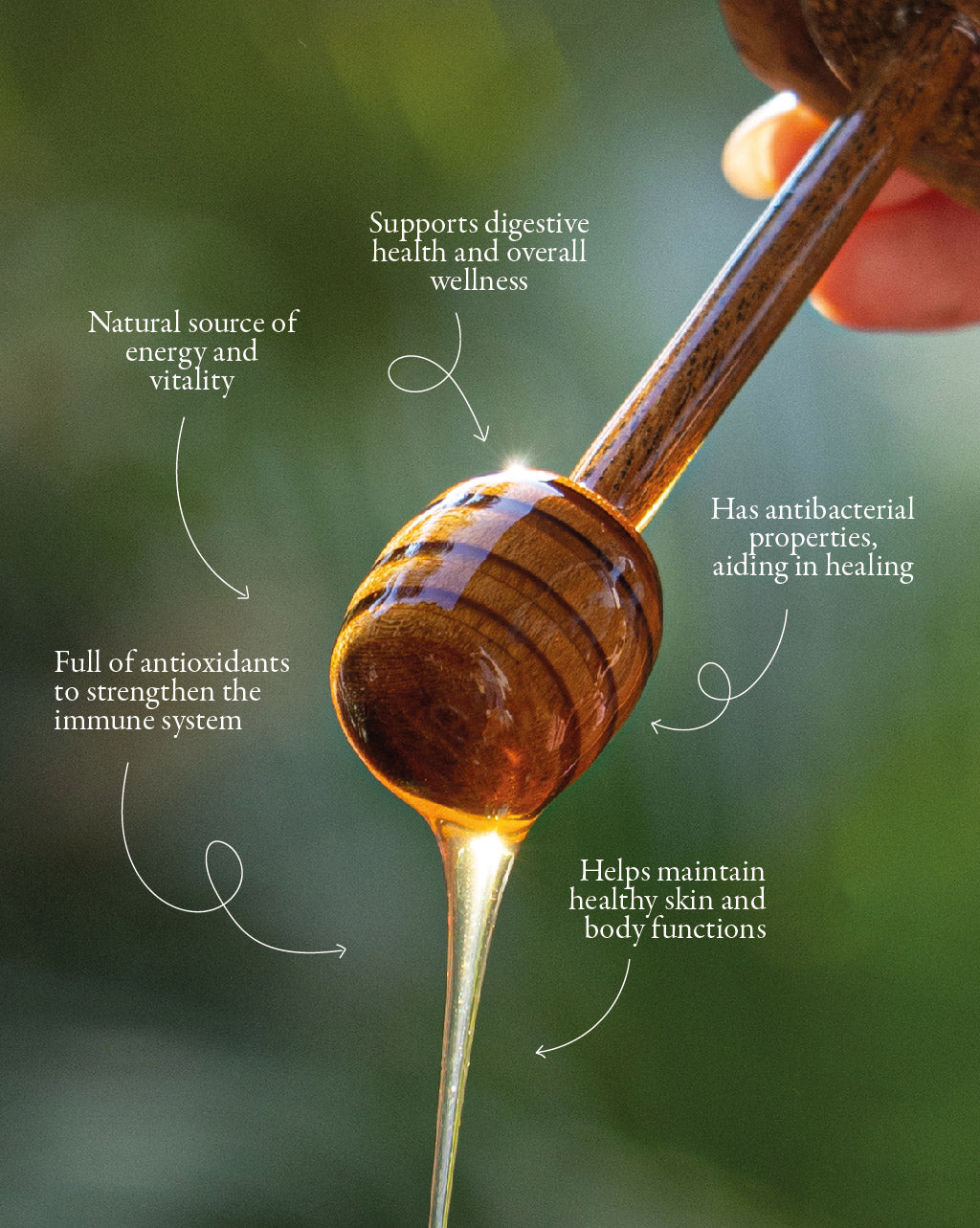 Supports digestive health and overall wellness

Natural source of energy and vitality

Has antibacterial properties, aiding in healing

Full of antioxidants to strengthen the immune system

Helps maintain healthy skin and body functions